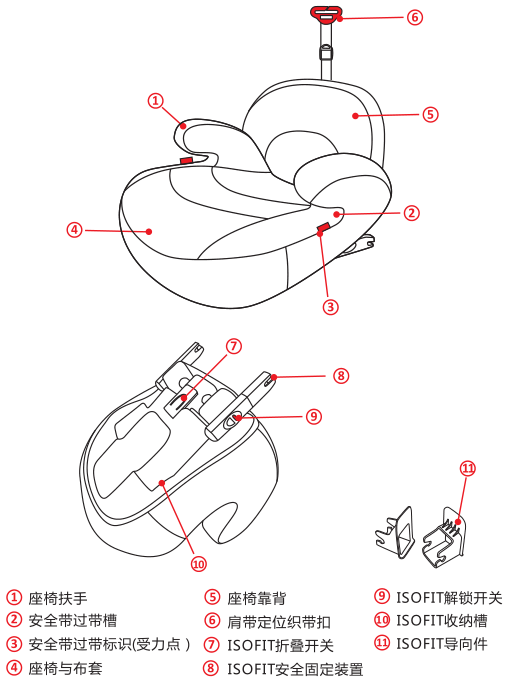 ⑥
①
⑤
②
④
③
⑦
⑧
⑨
⑪
⑩

① 座椅扶手
② 安全带过带槽
③ 安全带过带标识(受力点 )
④ 座椅与布套

⑤ 座椅靠背
⑥ 肩带定位织带扣
⑦ ISOFIT折叠开关
⑧ ISOFIT安全固定装置

⑨ ISOFIT解锁开关
⑩ ISOFIT收纳槽
⑪ ISOFIT导向件